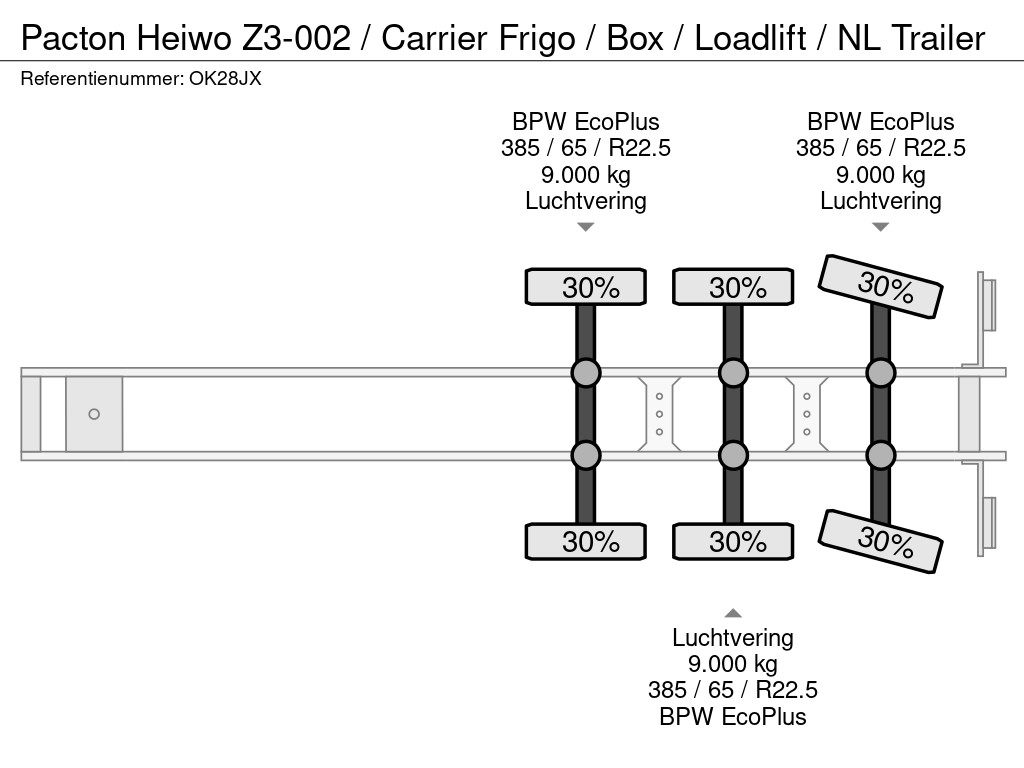 Pacton Heiwo Z3-002 / Carrier Frigo / Box / Loadlift / NL Trailer
Referentienummer: OK28JX

BPW EcoPlus
385 / 65 / R22.5
9.000 kg
Luchtvering

BPW EcoPlus
385 / 65 / R22.5
9.000 kg
Luchtvering

30%
30%
30%

30%
30%
30%

Luchtvering
9.000 kg
385 / 65 / R22.5
BPW EcoPlus